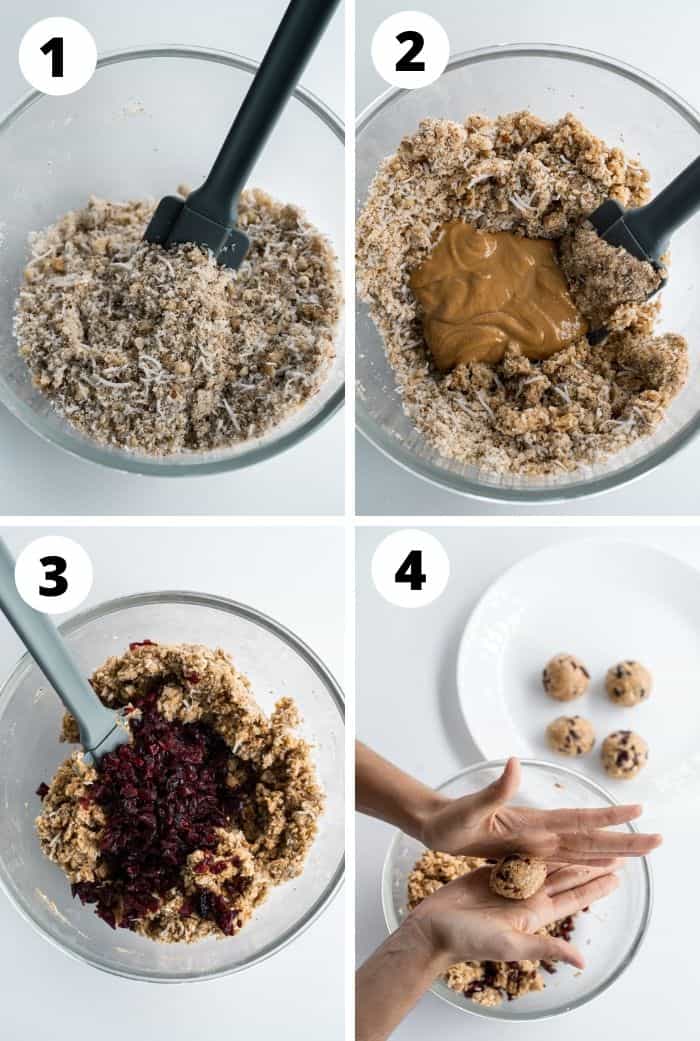 1

2

3

4