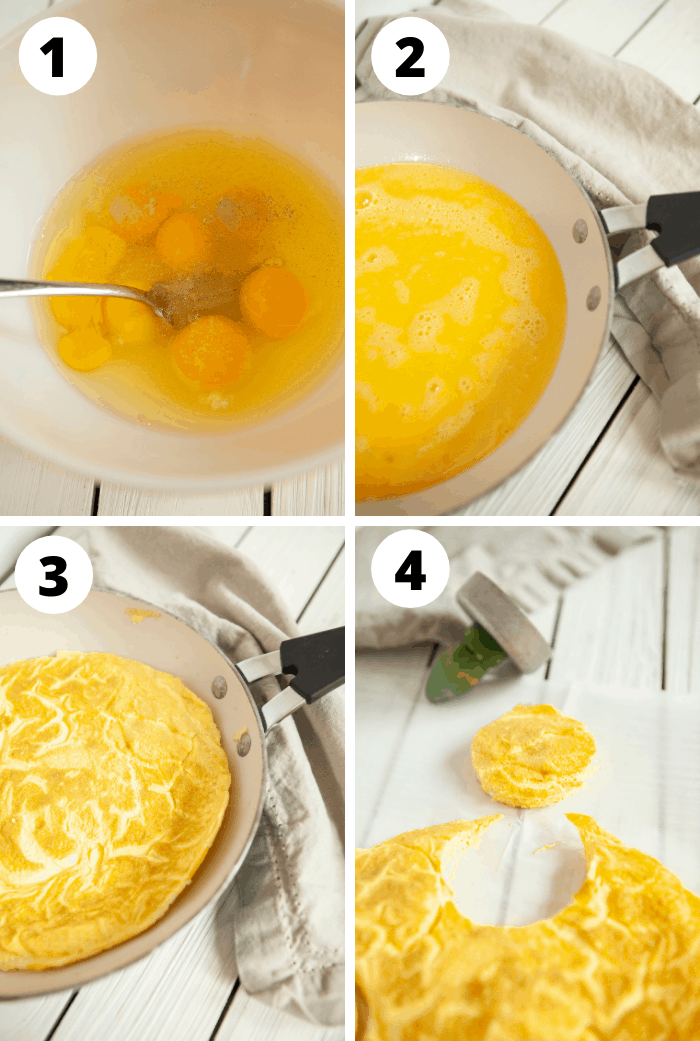 1
2
3
4